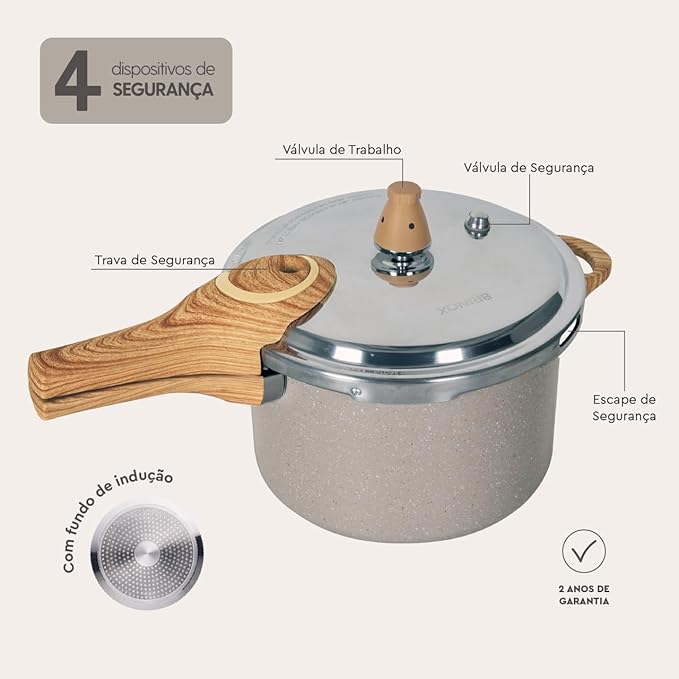 4 dispositivos de SEGURANÇA

Válvula de Trabalho

Válvula de Segurança

Trava de Segurança

BRINOX

Escape de Segurança

Com fundo de indução

2 ANOS DE GARANTIA