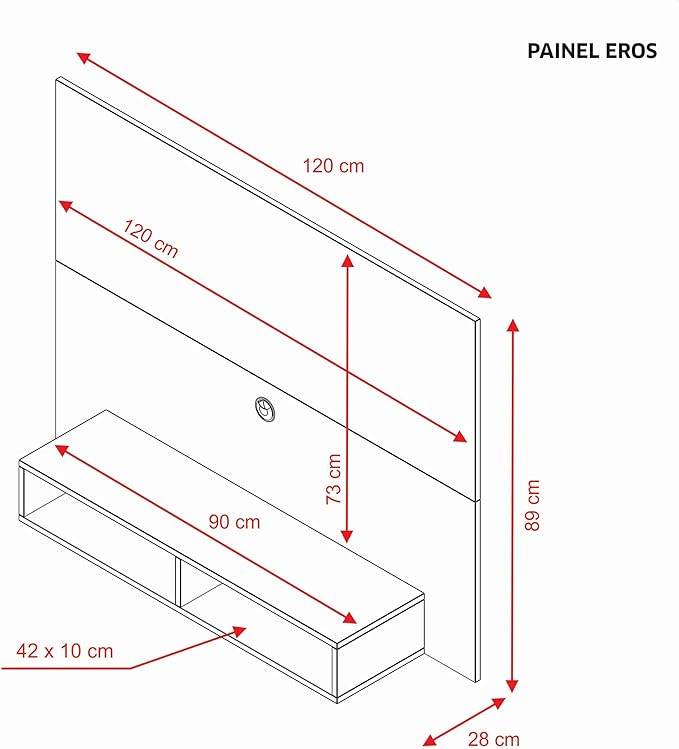 PAINEL EROS

120 cm

120 cm

73 cm

89 cm

90 cm

42 x 10 cm

28 cm