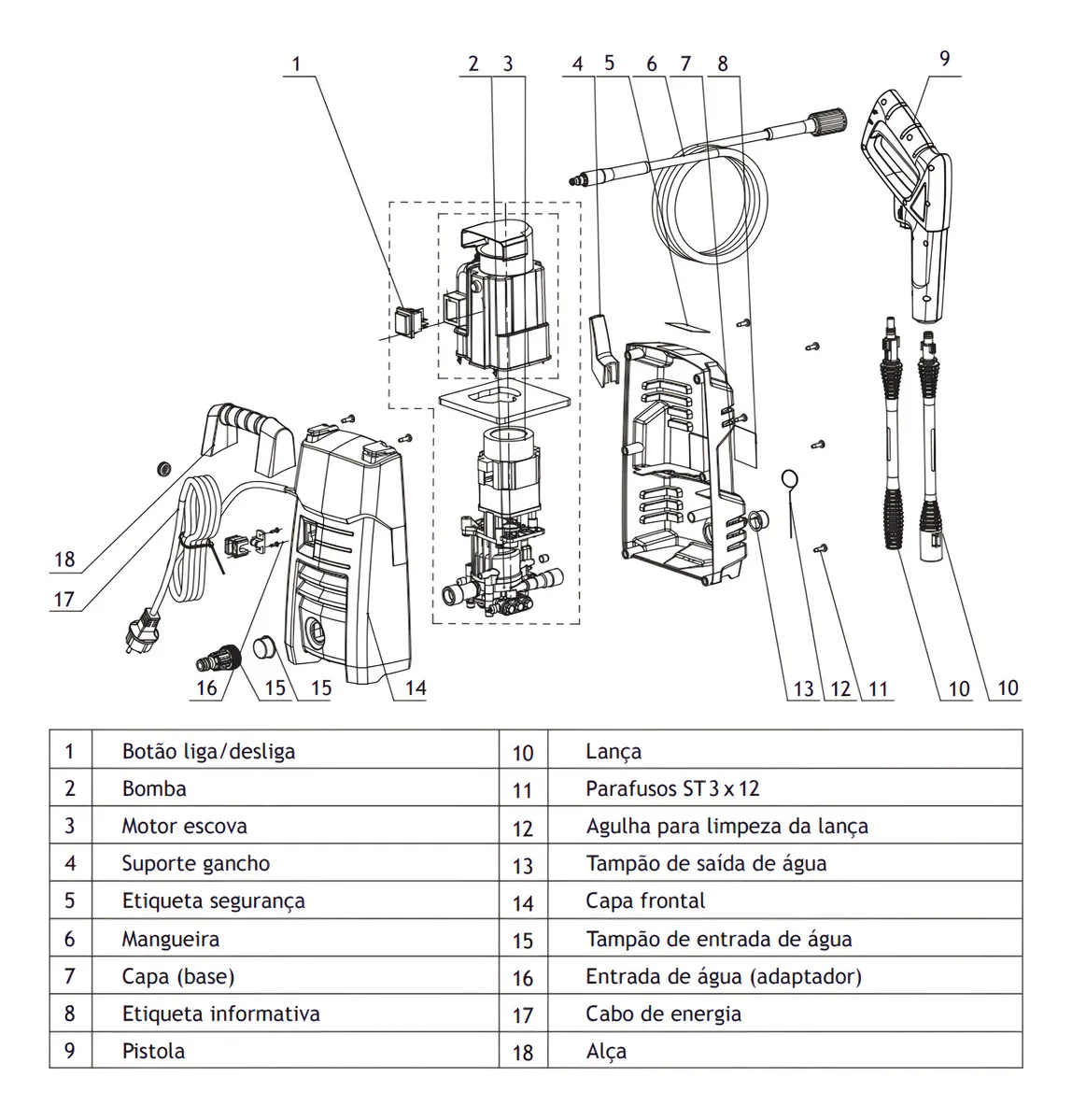 1
2 3
4 5 6 7 8
9
18
17
16 15 15 14
13 12 11 10 10

| 1 | Botão liga/desliga | 10 | Lança |
|---|---|---|---|
| 2 | Bomba | 11 | Parafusos ST 3 x 12 |
| 3 | Motor escova | 12 | Agulha para limpeza da lança |
| 4 | Suporte gancho | 13 | Tampão de saída de água |
| 5 | Etiqueta segurança | 14 | Capa frontal |
| 6 | Mangueira | 15 | Tampão de entrada de água |
| 7 | Capa (base) | 16 | Entrada de água (adaptador) |
| 8 | Etiqueta informativa | 17 | Cabo de energia |
| 9 | Pistola | 18 | Alça |